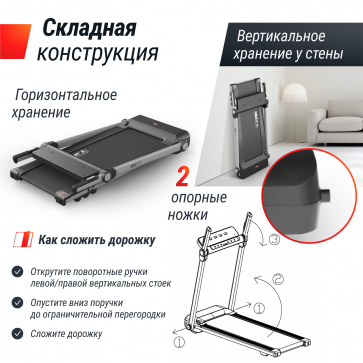 Складная конструкция

Вертикальное хранение у стены

Горизонтальное хранение

2 опорные ножки

Как сложить дорожку

Открутите поворотные ручки левой/правой вертикальных стоек

Опустите вниз поручки до ограничительной перегородки

Сложите дорожку

③

②

①

①